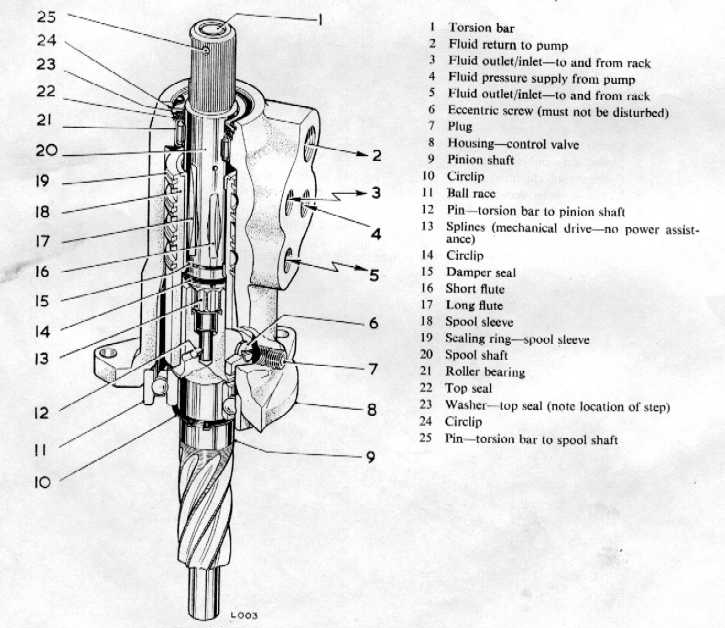 25
24
23
22
21
20
19
18
17
16
15
14
13
12
11
10
1
2
3
4
5
6
7
8
9
L003

1 Torsion bar
2 Fluid return to pump
3 Fluid outlet/inlet—to and from rack
4 Fluid pressure supply from pump
5 Fluid outlet/inlet—to and from rack
6 Eccentric screw (must not be disturbed)
7 Plug
8 Housing—control valve
9 Pinion shaft
10 Circlip
11 Ball race
12 Pin—torsion bar to pinion shaft
13 Splines (mechanical drive—no power assistance)
14 Circlip
15 Damper seal
16 Short flute
17 Long flute
18 Spool sleeve
19 Sealing ring—spool sleeve
20 Spool shaft
21 Roller bearing
22 Top seal
23 Washer—top seal (note location of step)
24 Circlip
25 Pin—torsion bar to spool shaft